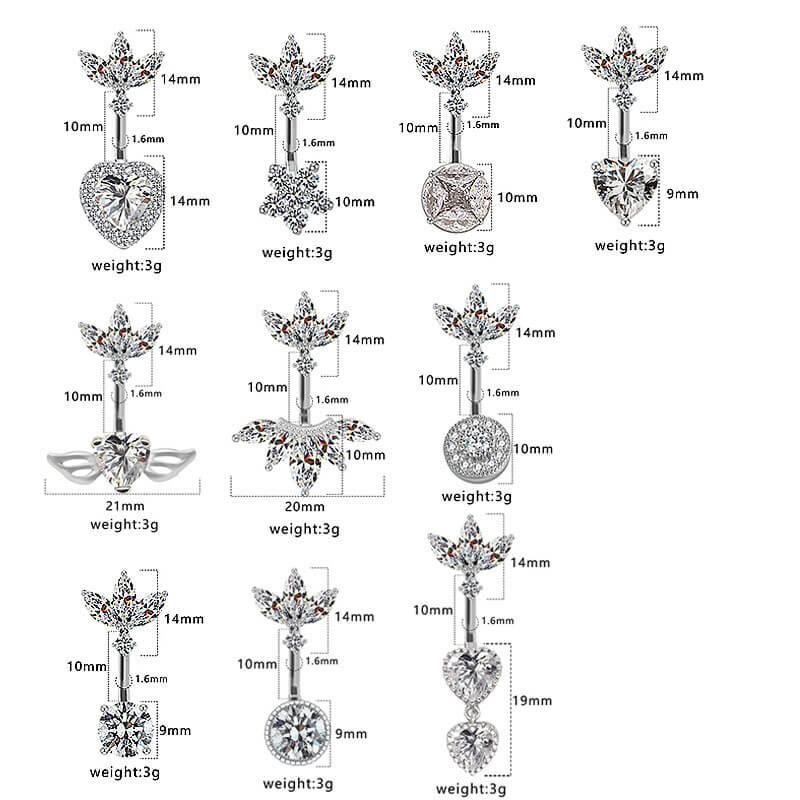 14mm
10mm
1.6mm
14mm
weight:3g

14mm
10mm
1.6mm
10mm
weight:3g

14mm
10mm
1.6mm
10mm
weight:3g

14mm
10mm
1.6mm
9mm
weight:3g

14mm
10mm
1.6mm
21mm
weight:3g

14mm
10mm
1.6mm
10mm
20mm
weight:3g

14mm
10mm
1.6mm
10mm
weight:3g

14mm
10mm
1.6mm
9mm
weight:3g

14mm
10mm
1.6mm
9mm
weight:3g

14mm
10mm
1.6mm
19mm
weight:3g